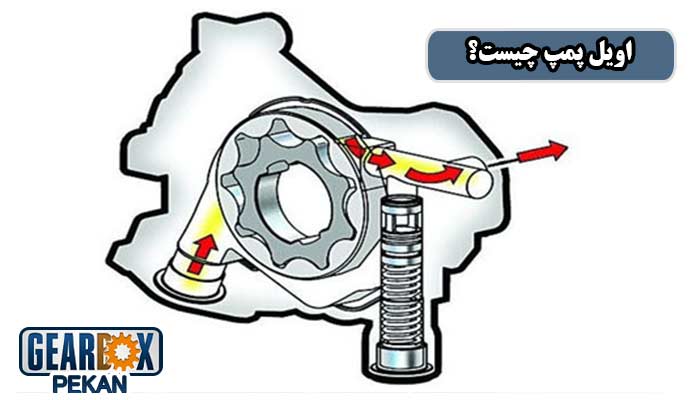 اویل پمپ چیست؟

GEARBOX
PEKAN